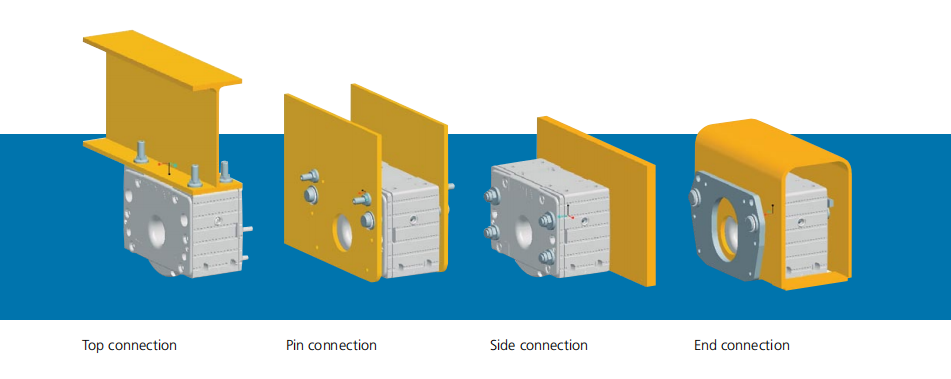 Top connection

Pin connection

Side connection

End connection